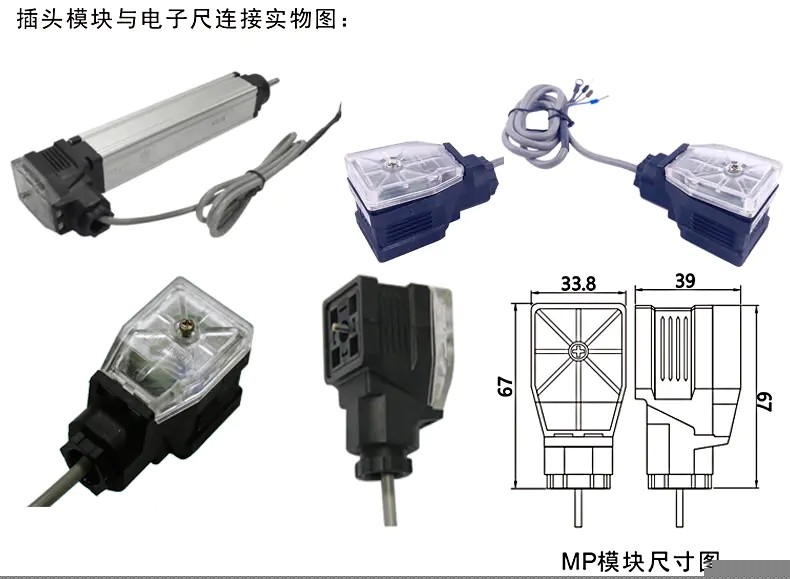 插头模块与电子尺连接实物图：

33.8

39

67

67

MP模块尺寸图